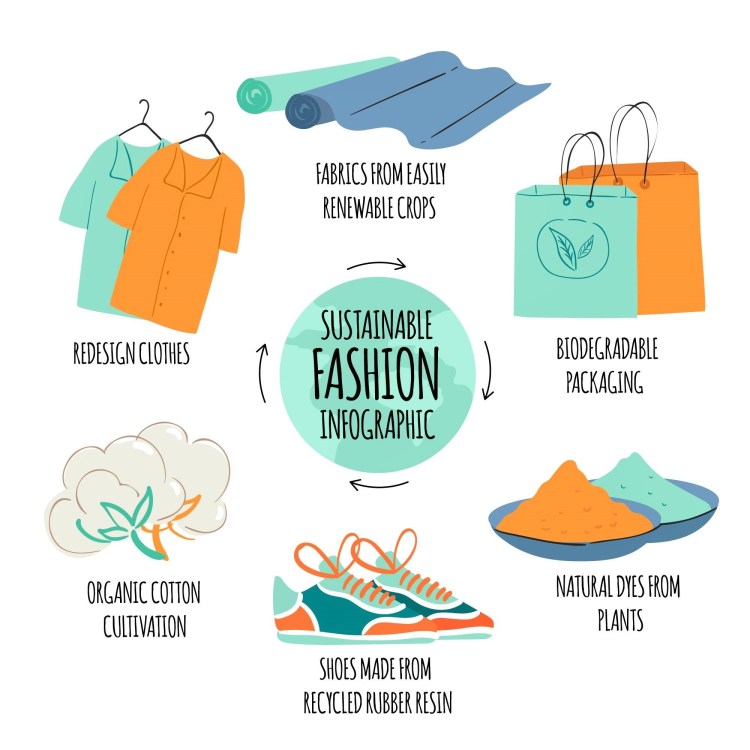 SUSTAINABLE FASHION INFOGRAPHIC

FABRICS FROM EASILY RENEWABLE CROPS

BIODEGRADABLE PACKAGING

NATURAL DYES FROM PLANTS

SHOES MADE FROM RECYCLED RUBBER RESIN

ORGANIC COTTON CULTIVATION

REDESIGN CLOTHES